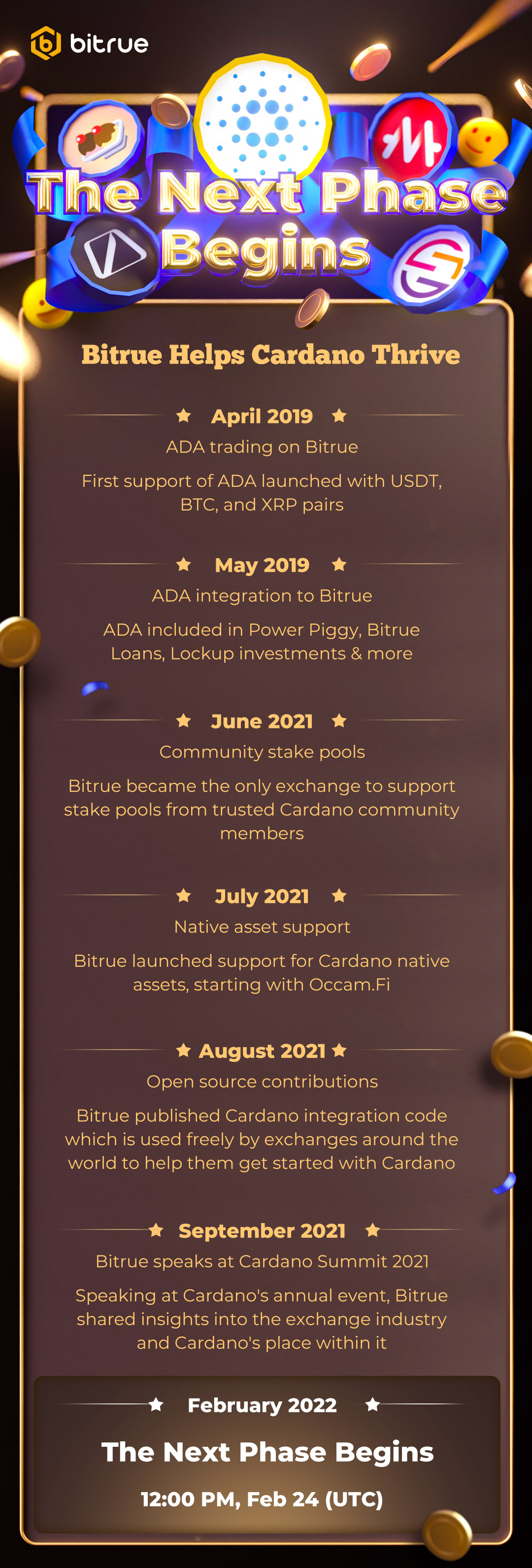 bitrue

The Next Phase Begins

Bitrue Helps Cardano Thrive

April 2019
ADA trading on Bitrue
First support of ADA launched with USDT, BTC, and XRP pairs

May 2019
ADA integration to Bitrue
ADA included in Power Piggy, Bitrue Loans, Lockup investments & more

June 2021
Community stake pools
Bitrue became the only exchange to support stake pools from trusted Cardano community members

July 2021
Native asset support
Bitrue launched support for Cardano native assets, starting with Occam.Fi

August 2021
Open source contributions
Bitrue published Cardano integration code which is used freely by exchanges around the world to help them get started with Cardano

September 2021
Bitrue speaks at Cardano Summit 2021
Speaking at Cardano's annual event, Bitrue shared insights into the exchange industry and Cardano's place within it

February 2022
The Next Phase Begins
12:00 PM, Feb 24 (UTC)